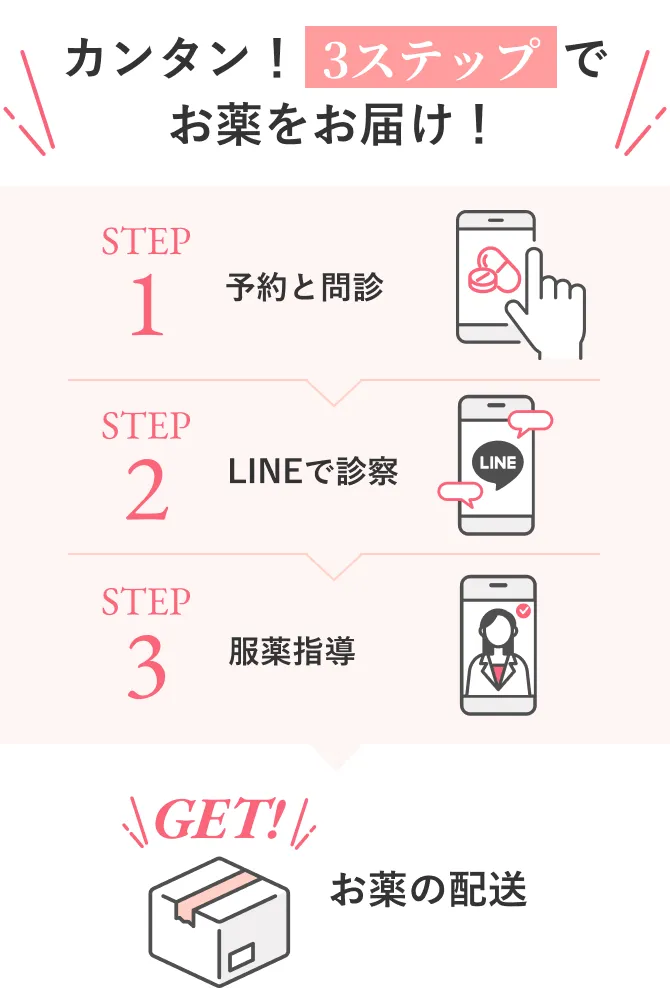 カンタン！3ステップで
お薬をお届け！

STEP
1
予約と問診

STEP
2
LINEで診察

LINE

STEP
3
服薬指導

GET!
お薬の配送